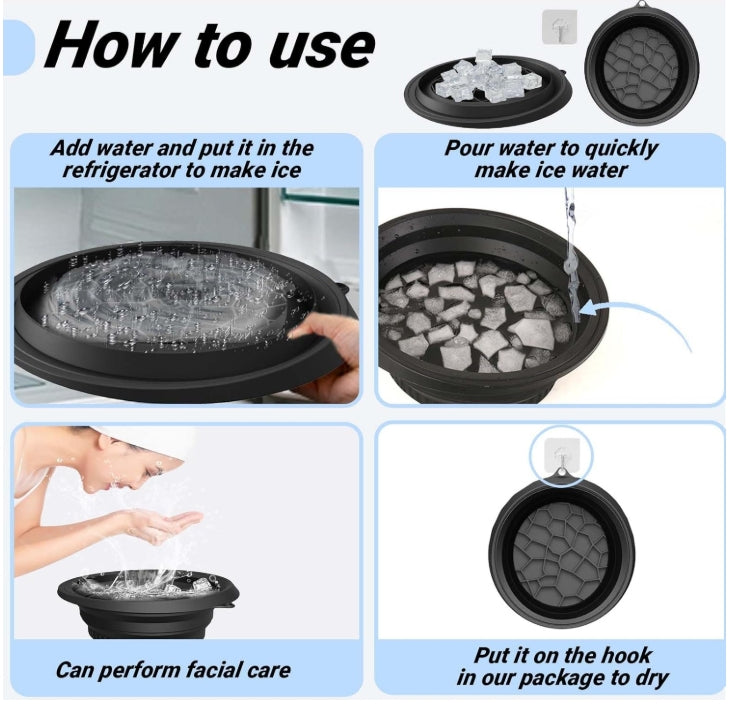 How to use

Add water and put it in the refrigerator to make ice

Pour water to quickly make ice water

Can perform facial care

Put it on the hook in our package to dry